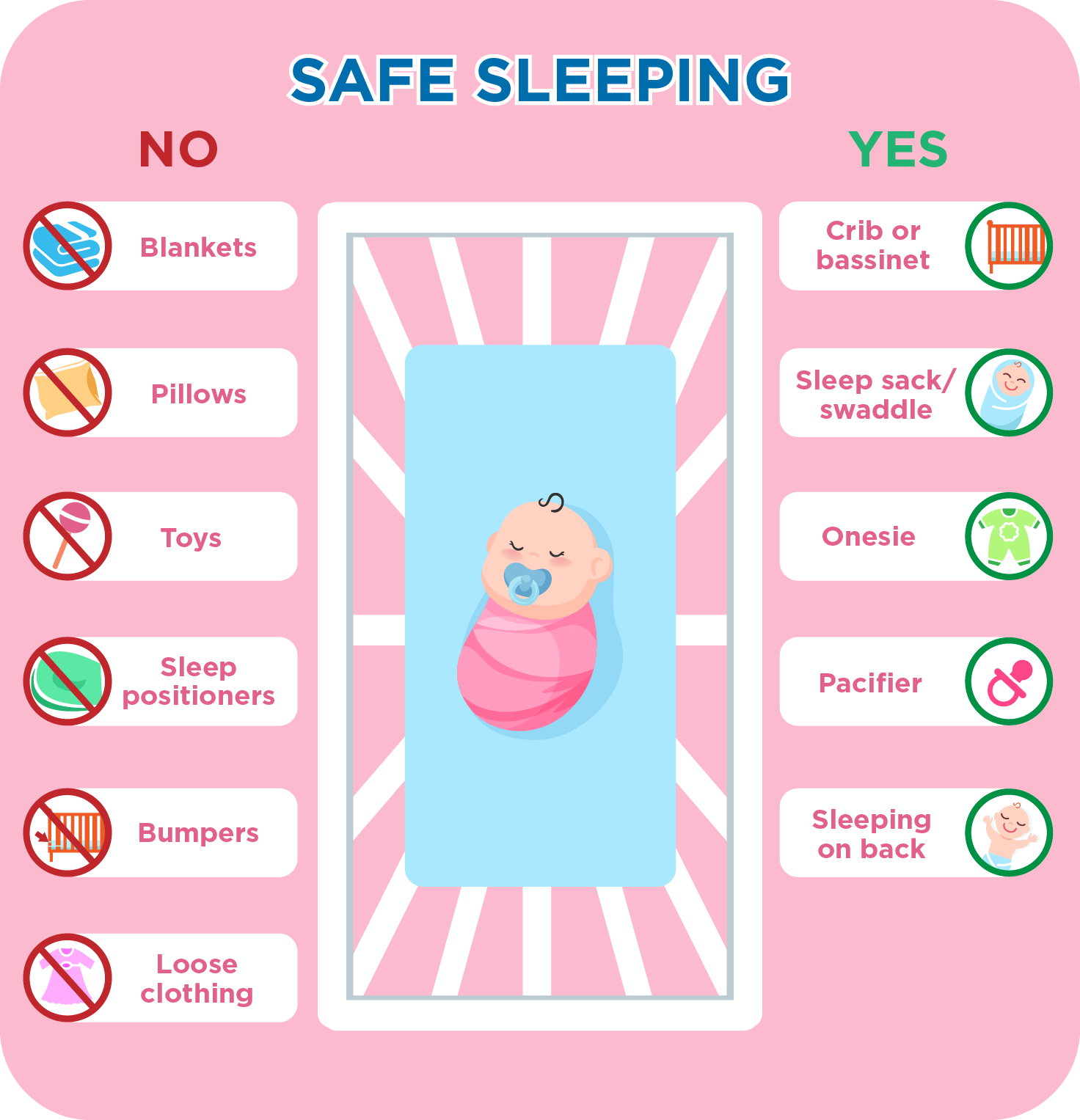 SAFE SLEEPING

NO

Blankets

Pillows

Toys

Sleep positioners

Bumpers

Loose clothing

YES

Crib or bassinet

Sleep sack/ swaddle

Onesie

Pacifier

Sleeping on back