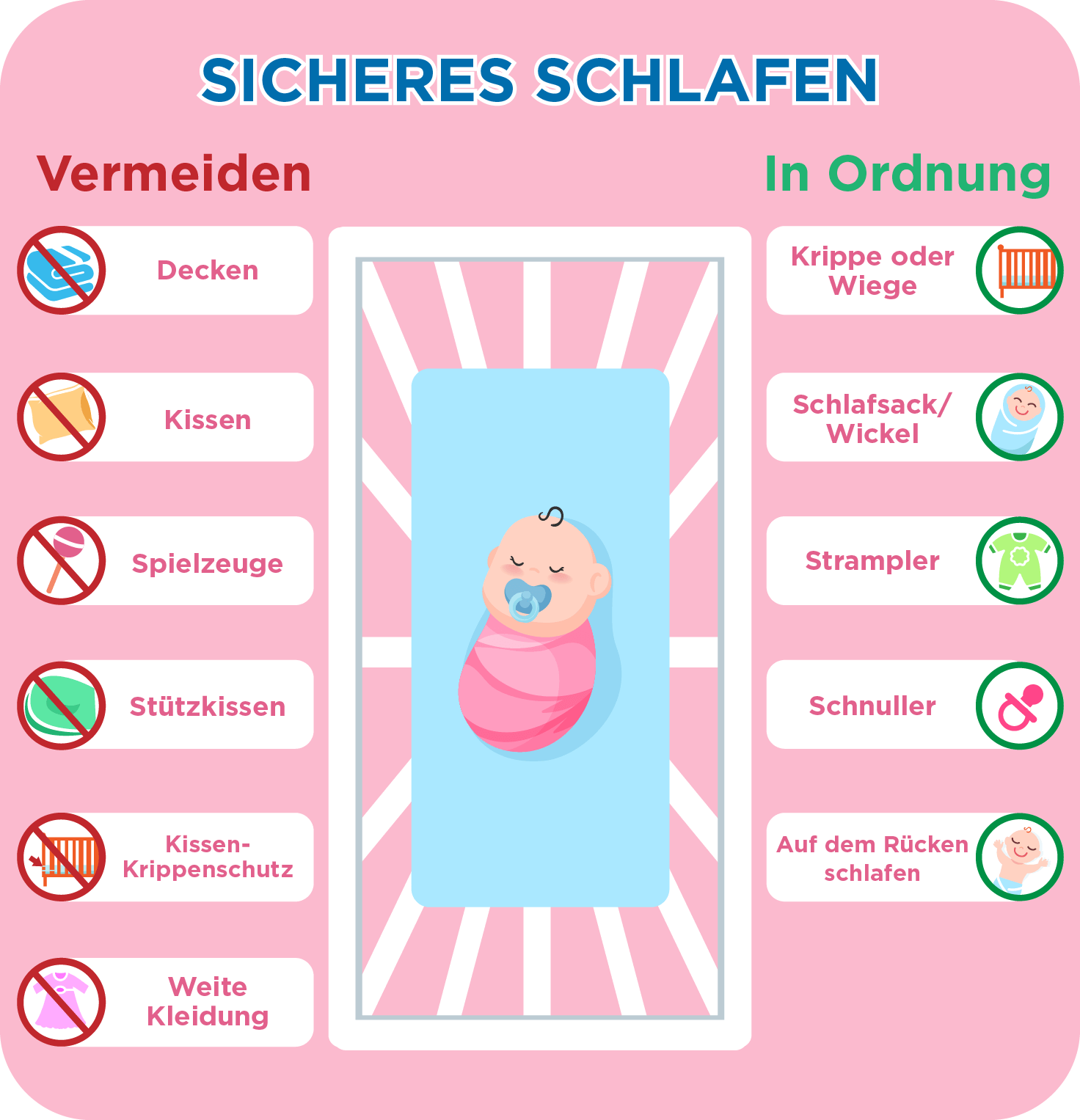 SICHERES SCHLAFEN

Vermeiden

Decken

Kissen

Spielzeuge

Stützkissen

Kissen-Krippenschutz

Weite Kleidung

In Ordnung

Krippe oder Wiege

Schlafsack/ Wickel

Strampler

Schnuller

Auf dem Rücken schlafen