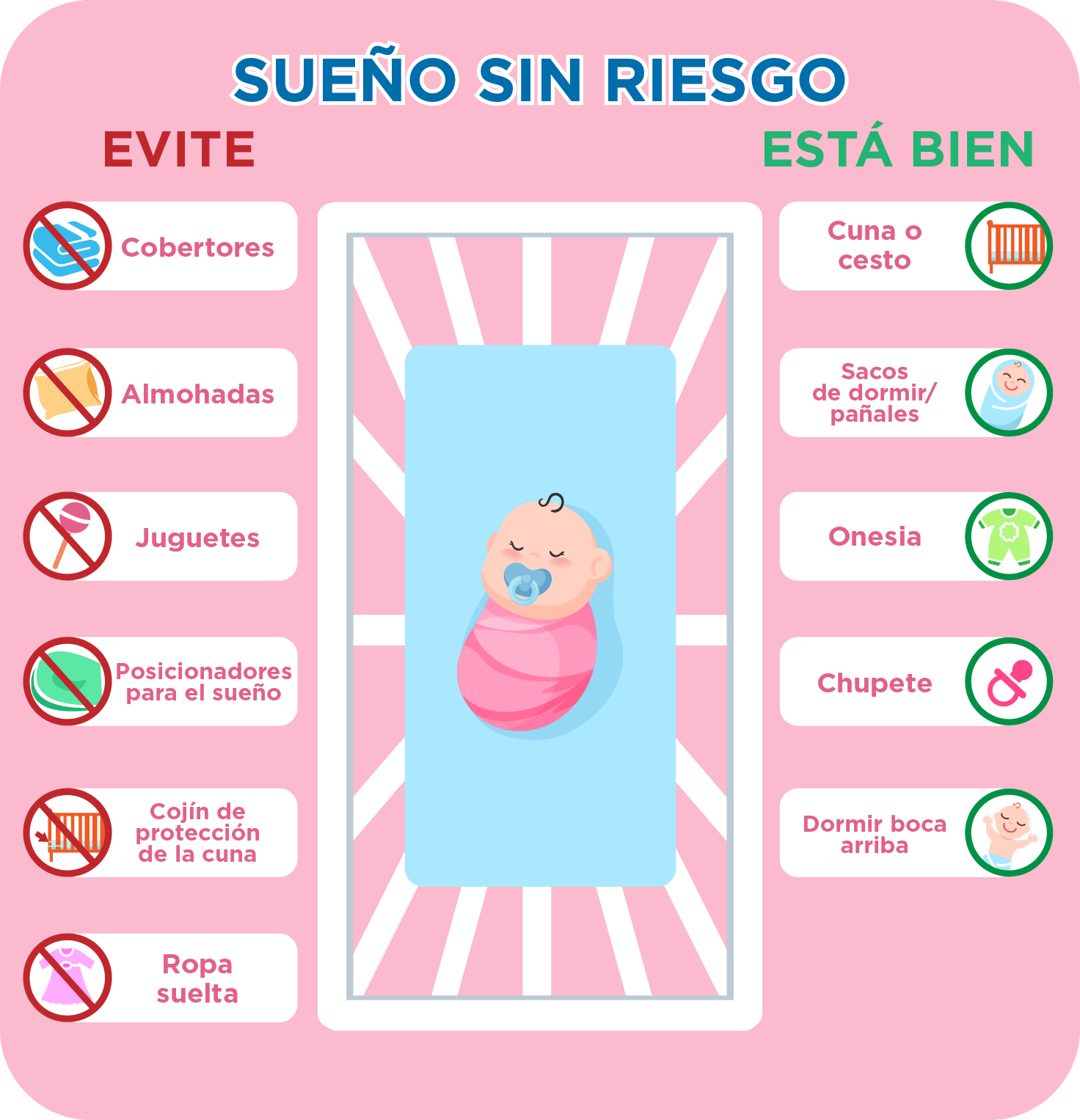 SUEÑO SIN RIESGO

EVITE

Cobertores

Almohadas

Juguetes

Posicionadores para el sueño

Cojín de protección de la cuna

Ropa suelta

ESTÁ BIEN

Cuna o cesto

Sacos de dormir/ pañales

Onesia

Chupete

Dormir boca arriba