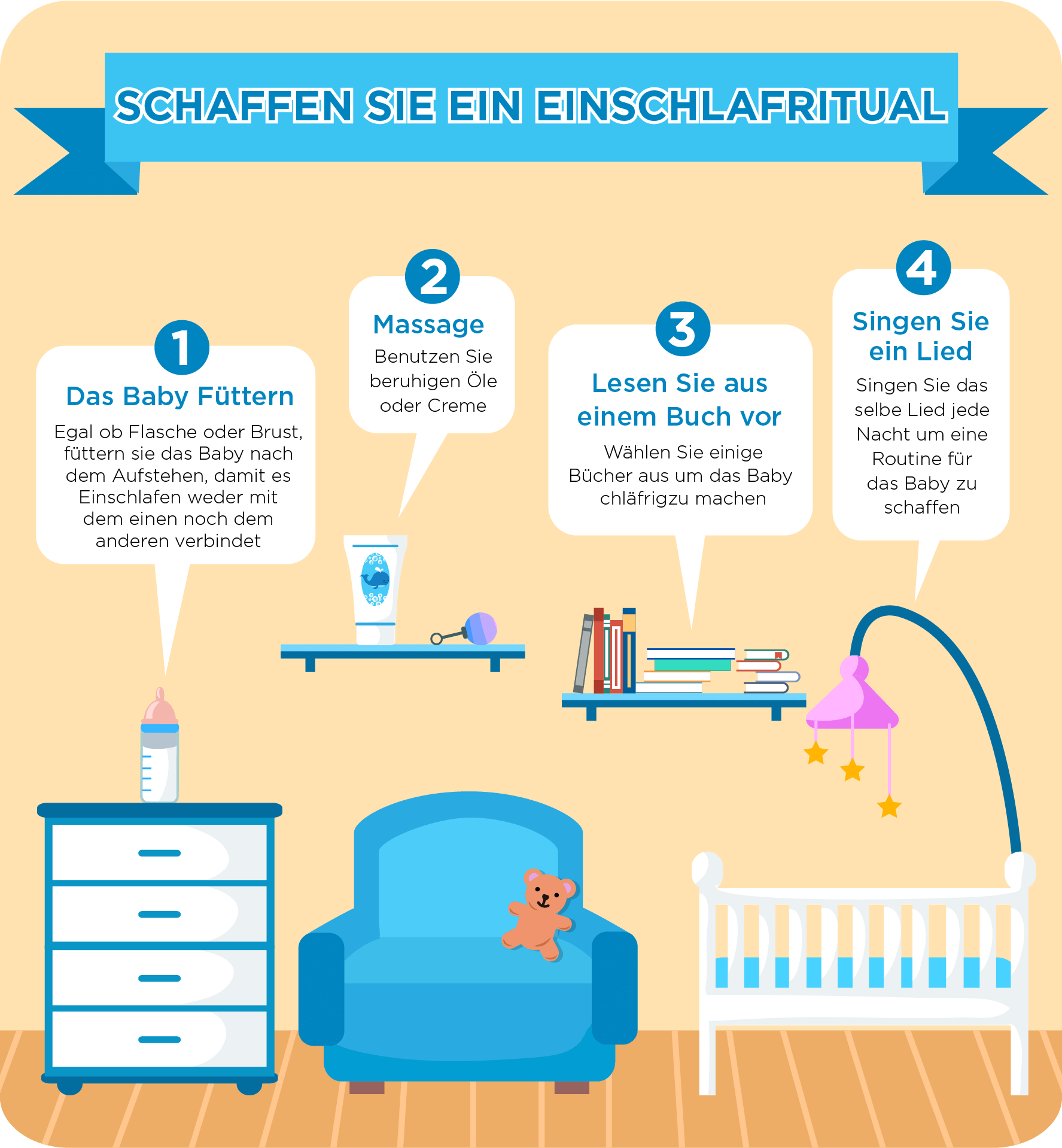 SCHAFFEN SIE EIN EINSCHLAFRITUAL

1

Das Baby Füttern

Egal ob Flasche oder Brust, füttern sie das Baby nach dem Aufstehen, damit es Einschlafen weder mit dem einen noch dem anderen verbindet

2

Massage

Benutzen Sie beruhigen Öle oder Creme

3

Lesen Sie aus einem Buch vor

Wählen Sie einige Bücher aus um das Baby chläfrigzu machen

4

Singen Sie ein Lied

Singen Sie das selbe Lied jede Nacht um eine Routine für das Baby zu schaffen