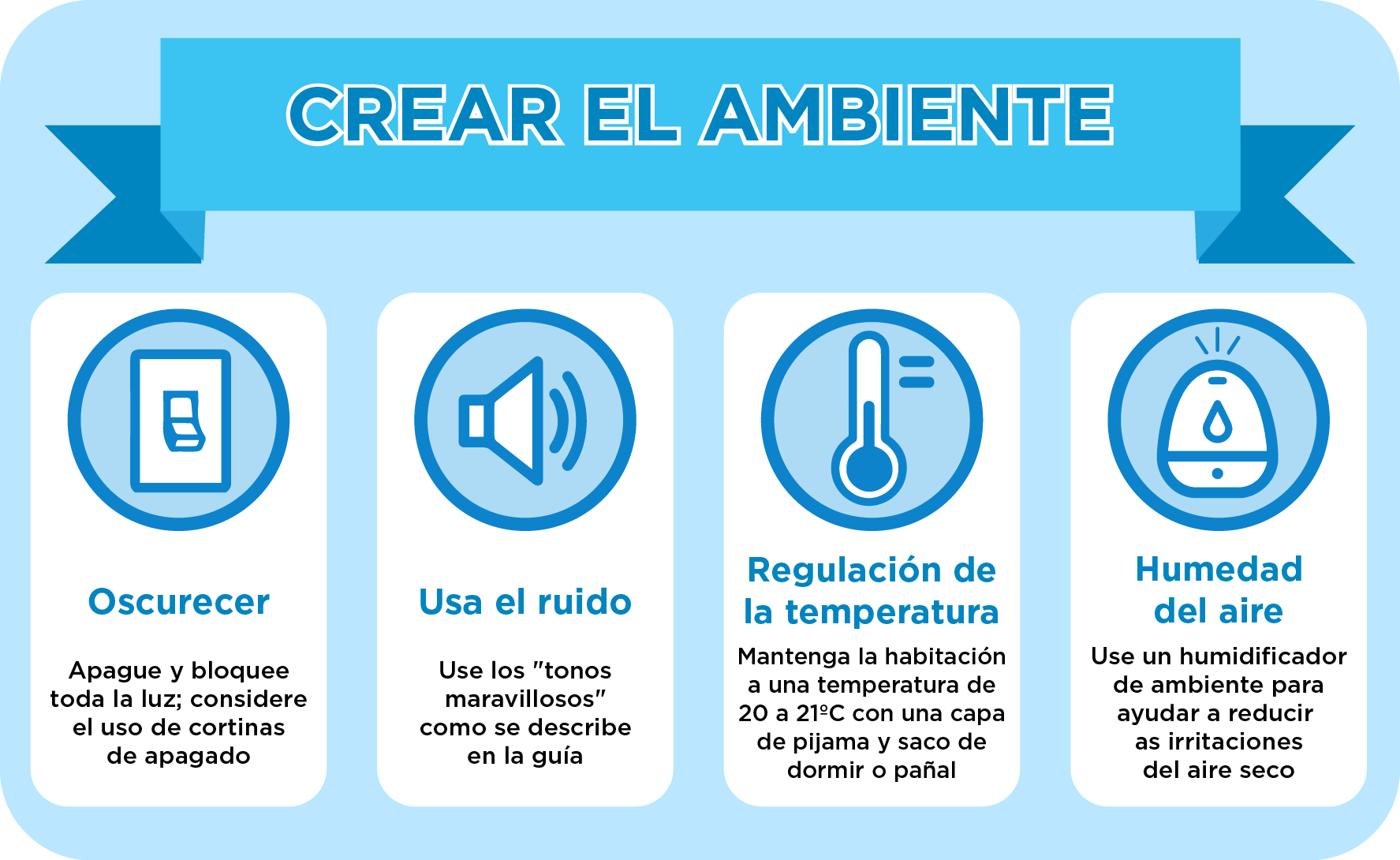 CREAR EL AMBIENTE

Oscurecer

Apague y bloquee toda la luz; considere el uso de cortinas de apagado

Usa el ruido

Use los "tonos maravillosos" como se describe en la guía

Regulación de la temperatura

Mantenga la habitación a una temperatura de 20 a 21ºC con una capa de pijama y saco de dormir o pañal

Humedad del aire

Use un humidificador de ambiente para ayudar a reducir as irritaciones del aire seco