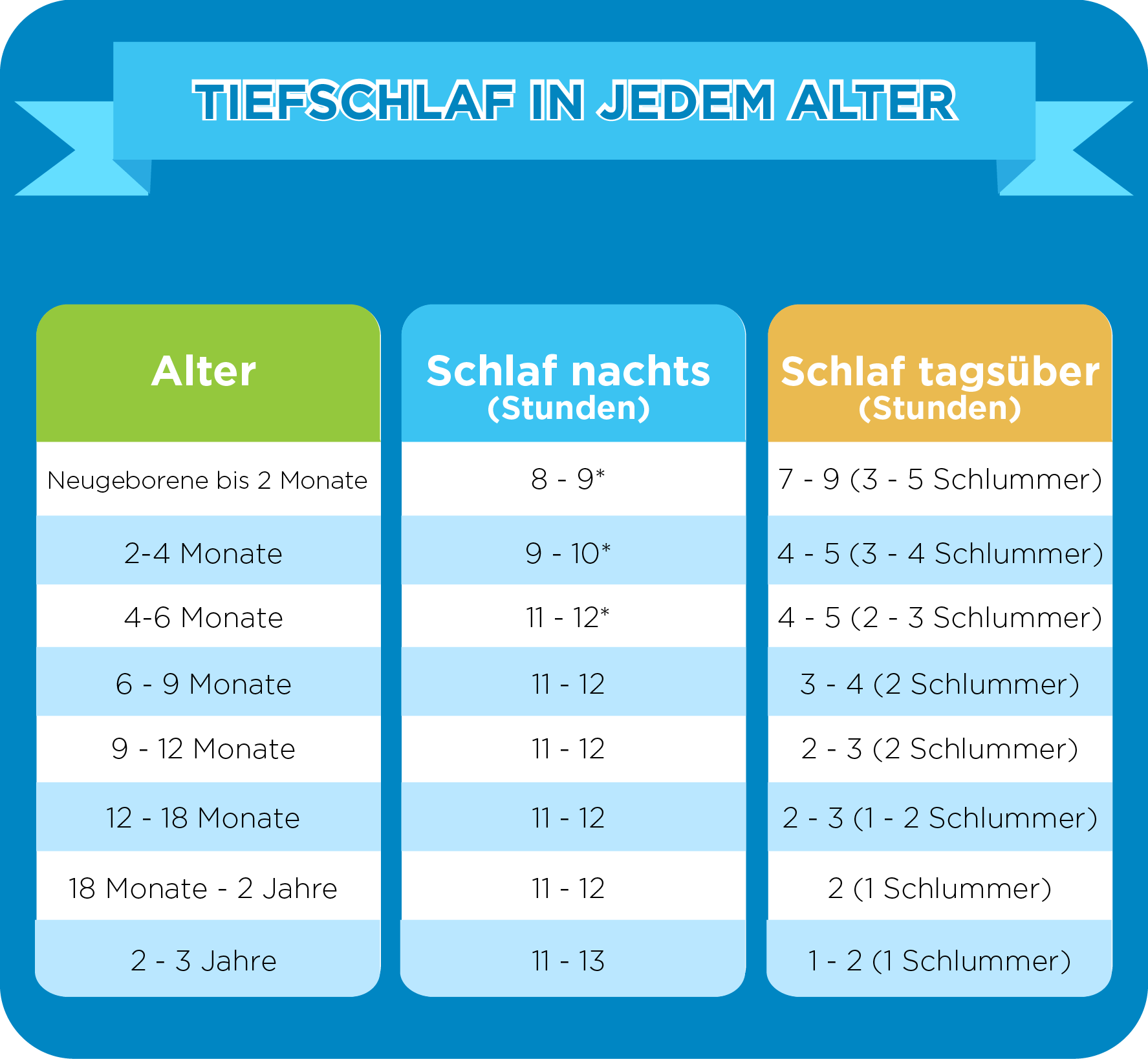 TIEFSCHLAF IN JEDEM ALTER

| Alter | Schlaf nachts (Stunden) | Schlaf tagsüber (Stunden) |
|---|---|---|
| Neugeborene bis 2 Monate | 8 - 9* | 7 - 9 (3 - 5 Schlummer) |
| 2-4 Monate | 9 - 10* | 4 - 5 (3 - 4 Schlummer) |
| 4-6 Monate | 11 - 12* | 4 - 5 (2 - 3 Schlummer) |
| 6 - 9 Monate | 11 - 12 | 3 - 4 (2 Schlummer) |
| 9 - 12 Monate | 11 - 12 | 2 - 3 (2 Schlummer) |
| 12 - 18 Monate | 11 - 12 | 2 - 3 (1 - 2 Schlummer) |
| 18 Monate - 2 Jahre | 11 - 12 | 2 (1 Schlummer) |
| 2 - 3 Jahre | 11 - 13 | 1 - 2 (1 Schlummer) |