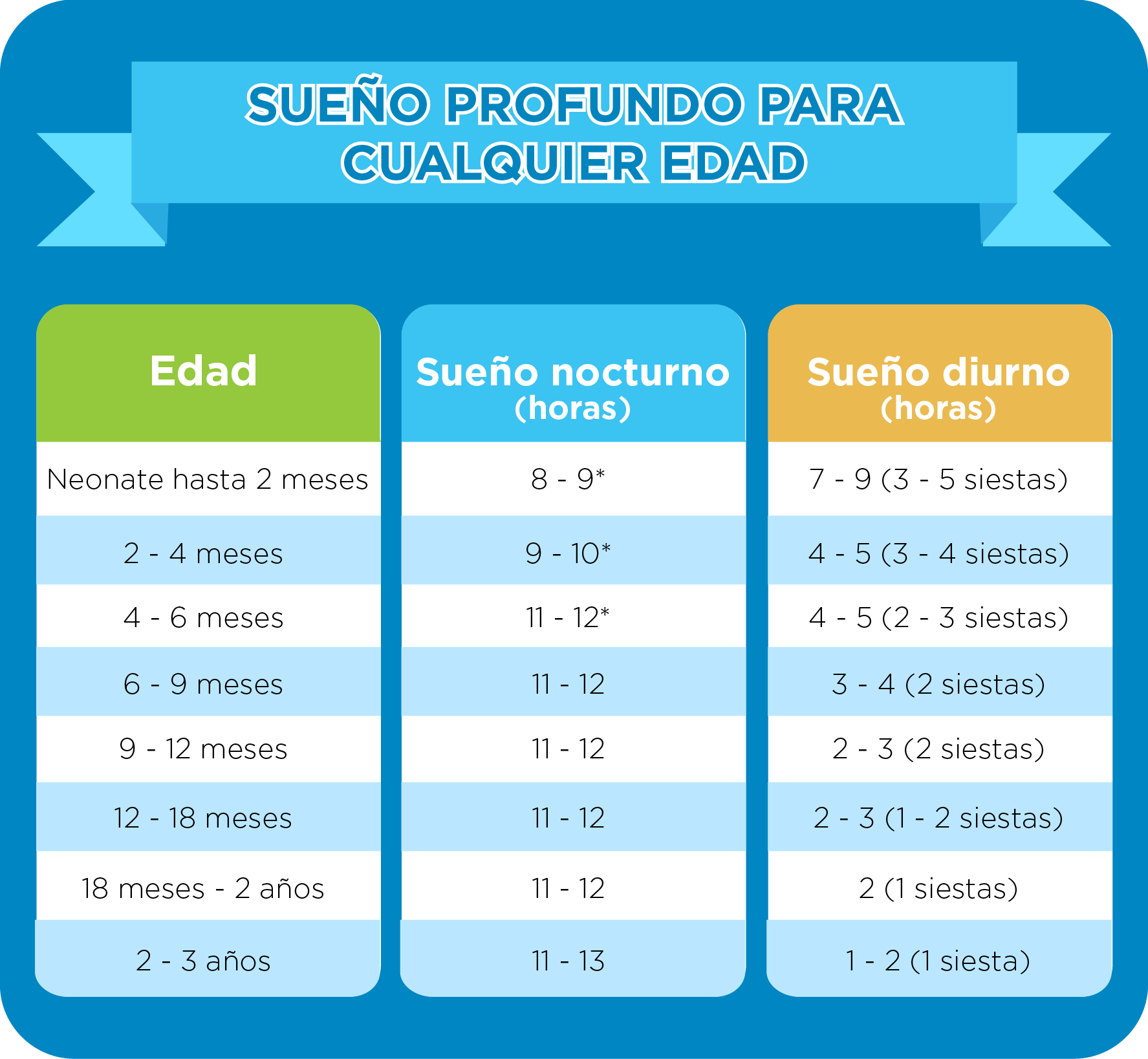 SUEÑO PROFUNDO PARA CUALQUIER EDAD

| Edad | Sueño nocturno (horas) | Sueño diurno (horas) |
|---|---|---|
| Neonate hasta 2 meses | 8 - 9* | 7 - 9 (3 - 5 siestas) |
| 2 - 4 meses | 9 - 10* | 4 - 5 (3 - 4 siestas) |
| 4 - 6 meses | 11 - 12* | 4 - 5 (2 - 3 siestas) |
| 6 - 9 meses | 11 - 12 | 3 - 4 (2 siestas) |
| 9 - 12 meses | 11 - 12 | 2 - 3 (2 siestas) |
| 12 - 18 meses | 11 - 12 | 2 - 3 (1 - 2 siestas) |
| 18 meses - 2 años | 11 - 12 | 2 (1 siestas) |
| 2 - 3 años | 11 - 13 | 1 - 2 (1 siesta) |